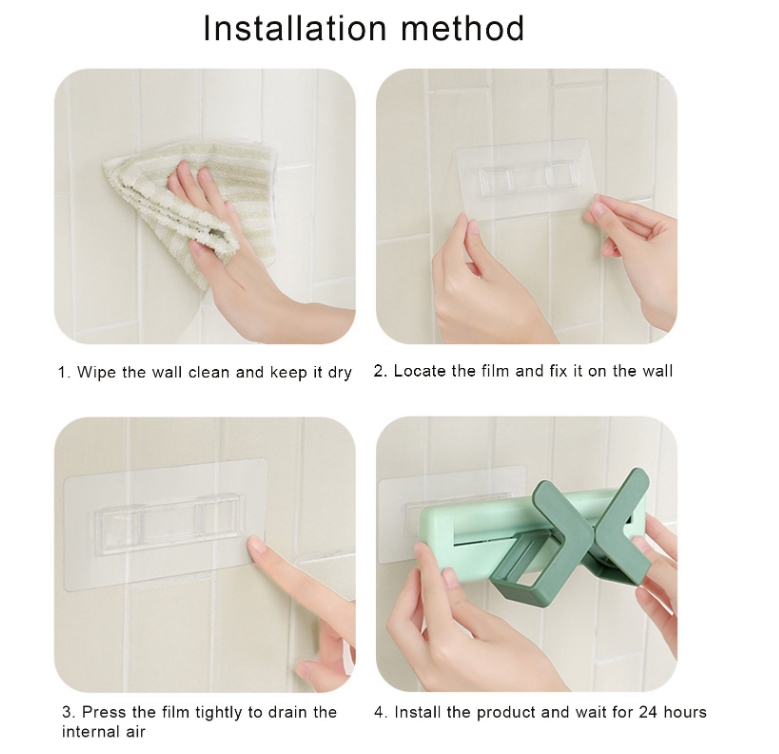 Installation method

1. Wipe the wall clean and keep it dry

2. Locate the film and fix it on the wall

3. Press the film tightly to drain the internal air

4. Install the product and wait for 24 hours