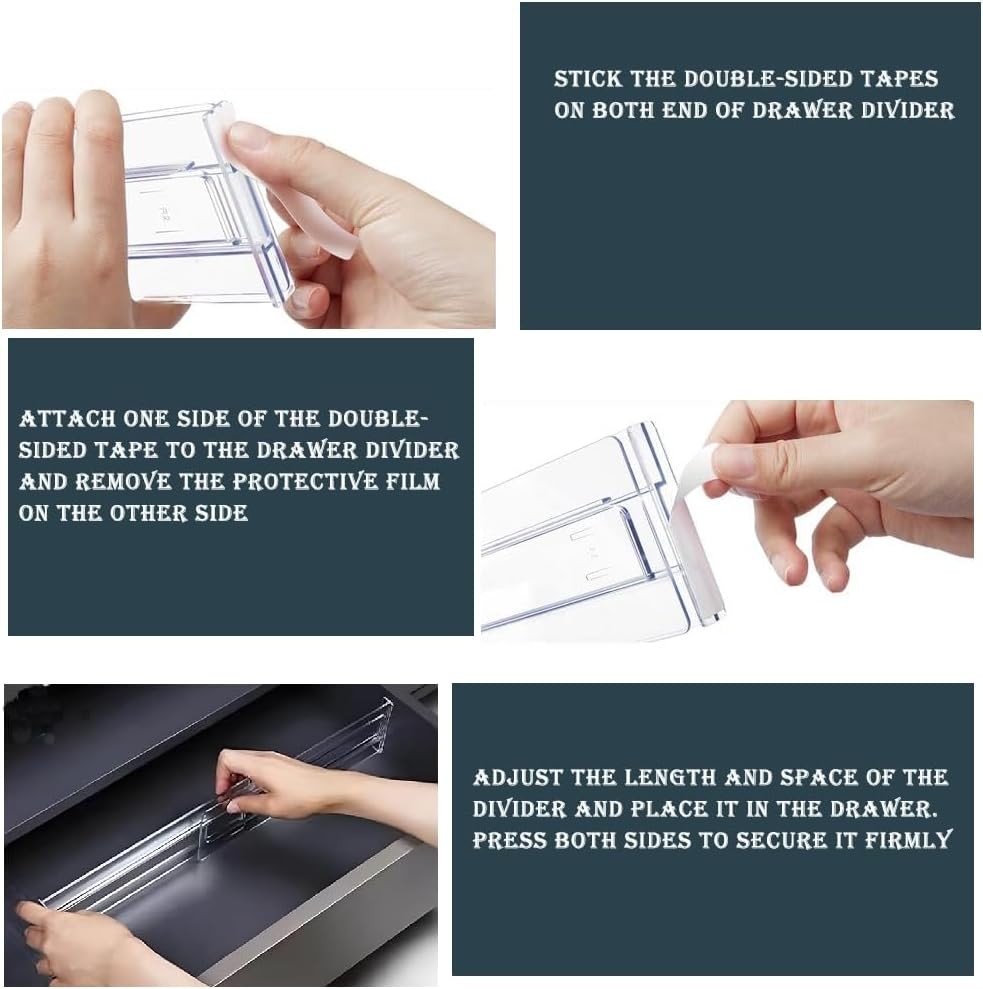 STICK THE DOUBLE-SIDED TAPES ON BOTH END OF DRAWER DIVIDER

ATTACH ONE SIDE OF THE DOUBLE-SIDED TAPE TO THE DRAWER DIVIDER AND REMOVE THE PROTECTIVE FILM ON THE OTHER SIDE

ADJUST THE LENGTH AND SPACE OF THE DIVIDER AND PLACE IT IN THE DRAWER. PRESS BOTH SIDES TO SECURE IT FIRMLY